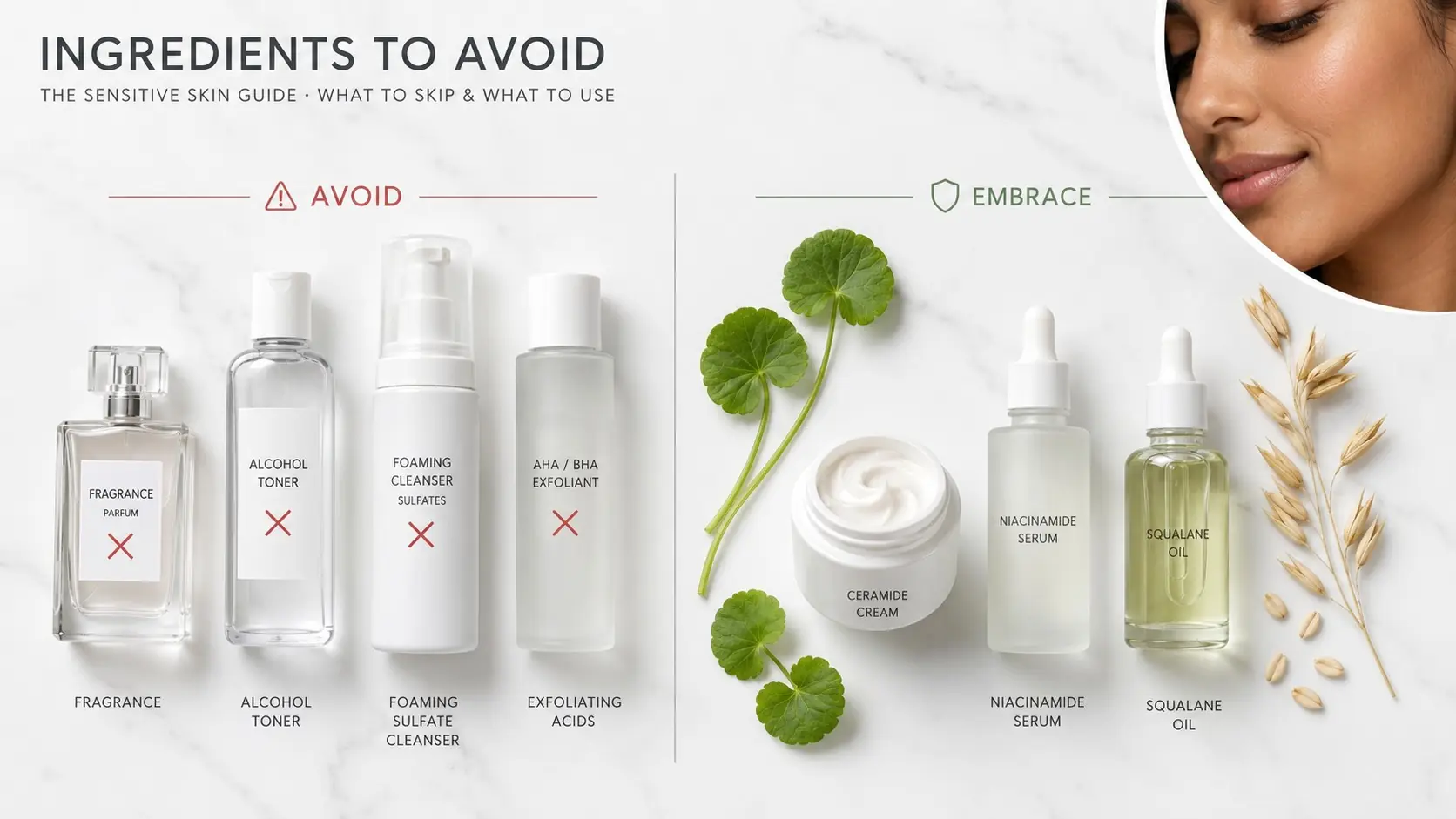 INGREDIENTS TO AVOID

THE SENSITIVE SKIN GUIDE · WHAT TO SKIP & WHAT TO USE

AVOID

FRAGRANCE
PARFUM

ALCOHOL
TONER

FOAMING
CLEANSER
SULFATES

AHA / BHA
EXFOLIANT

FRAGRANCE

ALCOHOL TONER

FOAMING SULFATE CLEANSER

EXFOLIATING ACIDS

EMBRACE

CERAMIDE
CREAM

NIACINAMIDE
SERUM

SQUALANE
OIL

NIACINAMIDE SERUM

SQUALANE OIL